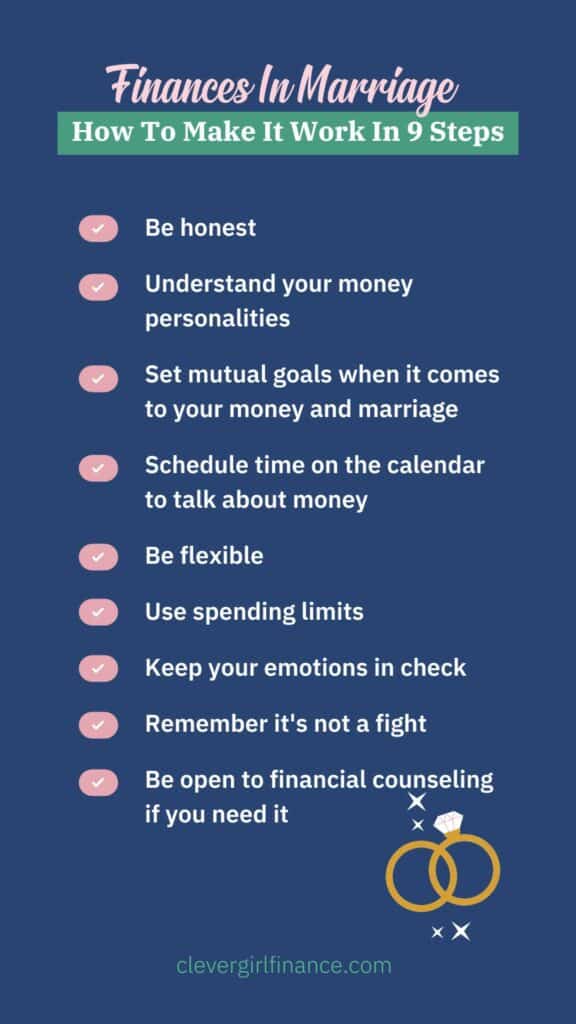 Finances In Marriage
How To Make It Work In 9 Steps

Be honest

Understand your money personalities

Set mutual goals when it comes to your money and marriage

Schedule time on the calendar to talk about money

Be flexible

Use spending limits

Keep your emotions in check

Remember it's not a fight

Be open to financial counseling if you need it

clevergirlfinance.com