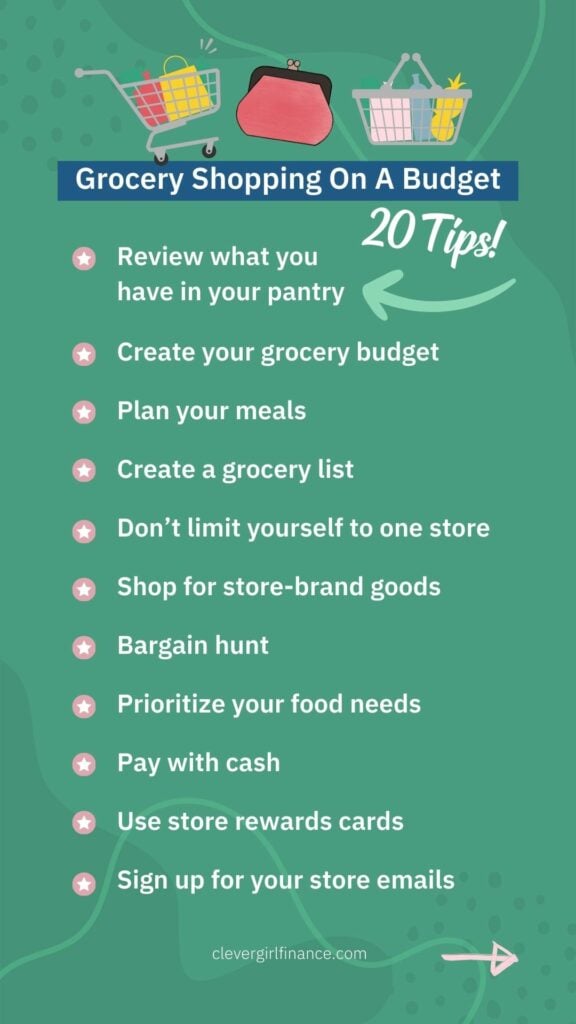 Grocery Shopping On A Budget

20 Tips!

Review what you have in your pantry

Create your grocery budget

Plan your meals

Create a grocery list

Don't limit yourself to one store

Shop for store-brand goods

Bargain hunt

Prioritize your food needs

Pay with cash

Use store rewards cards

Sign up for your store emails

clevergirlfinance.com