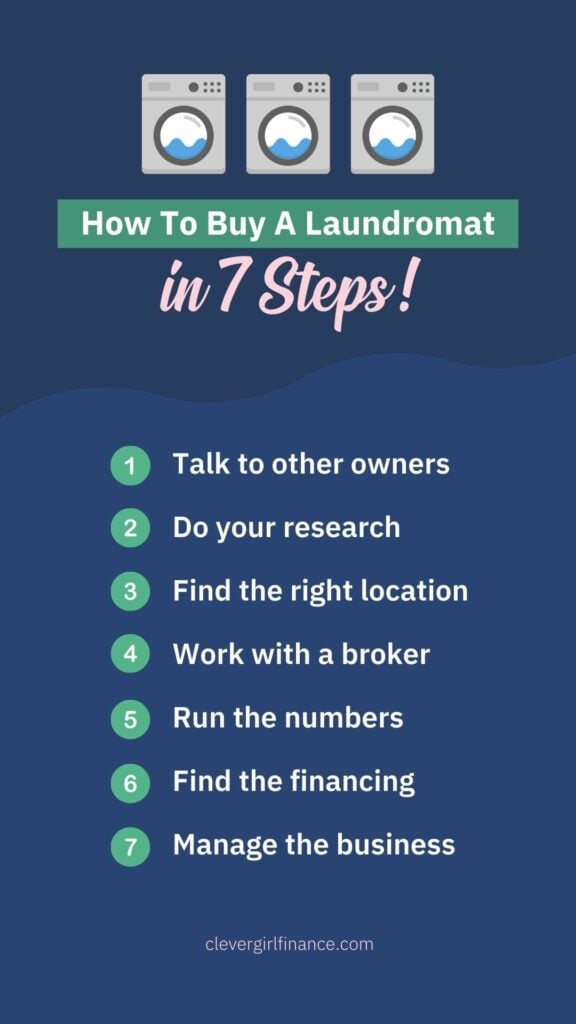 How To Buy A Laundromat

in 7 Steps!

1 Talk to other owners

2 Do your research

3 Find the right location

4 Work with a broker

5 Run the numbers

6 Find the financing

7 Manage the business

clevergirlfinance.com