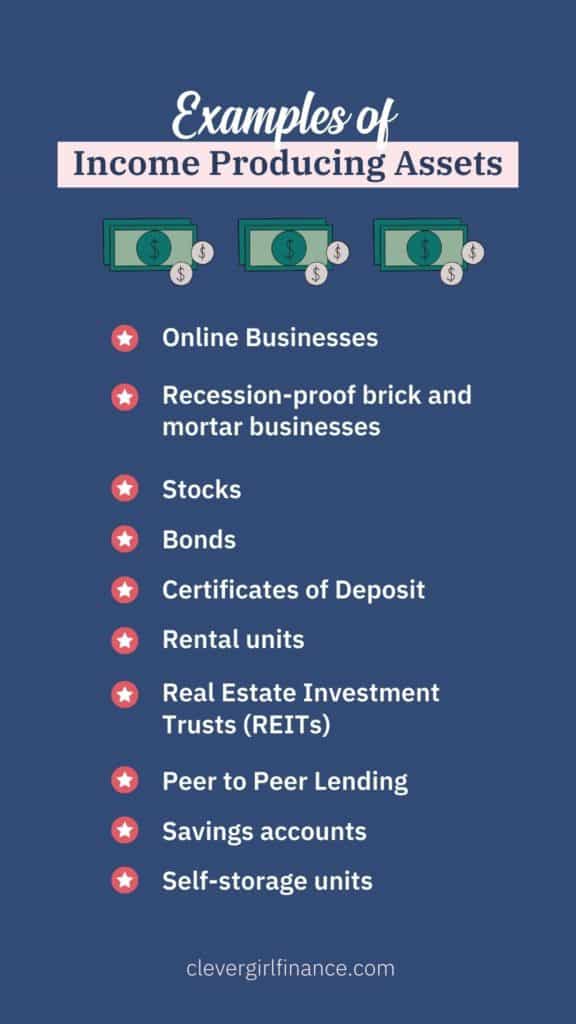 Examples of
Income Producing Assets

$ $ $ $ $ $ $ $ $

Online Businesses

Recession-proof brick and mortar businesses

Stocks

Bonds

Certificates of Deposit

Rental units

Real Estate Investment Trusts (REITs)

Peer to Peer Lending

Savings accounts

Self-storage units

clevergirlfinance.com