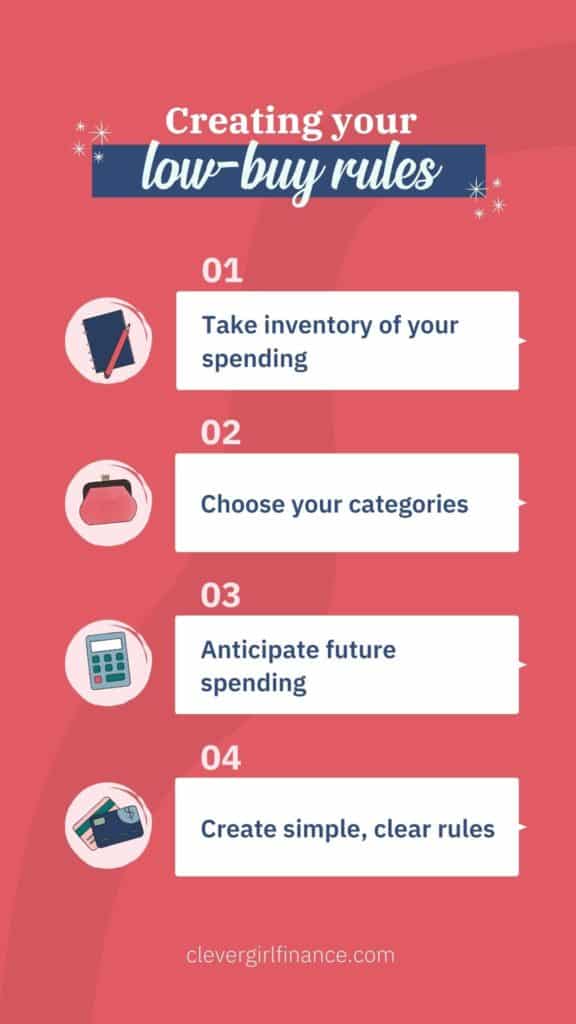 Creating your
low-buy rules

01
Take inventory of your spending

02
Choose your categories

03
Anticipate future spending

04
Create simple, clear rules

clevergirlfinance.com