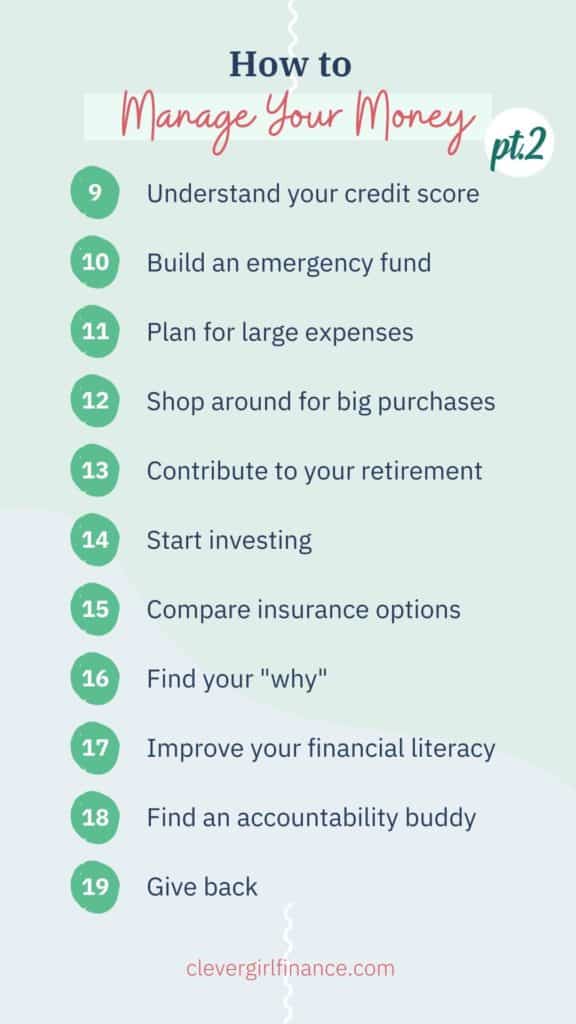 How to
Manage Your Money
pt.2

9 Understand your credit score

10 Build an emergency fund

11 Plan for large expenses

12 Shop around for big purchases

13 Contribute to your retirement

14 Start investing

15 Compare insurance options

16 Find your "why"

17 Improve your financial literacy

18 Find an accountability buddy

19 Give back

clevergirlfinance.com