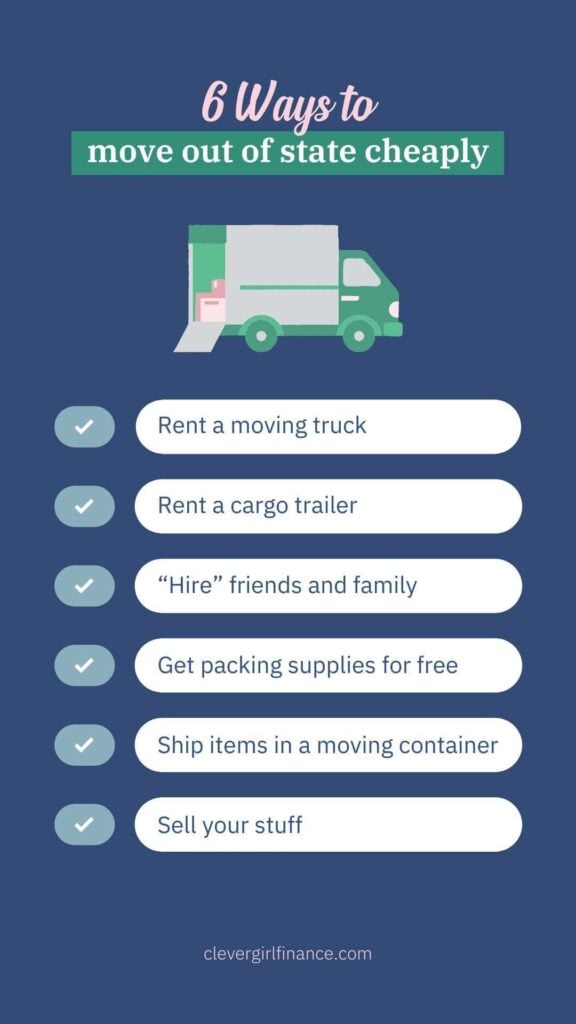 6 Ways to
move out of state cheaply

Rent a moving truck

Rent a cargo trailer

“Hire” friends and family

Get packing supplies for free

Ship items in a moving container

Sell your stuff

clevergirlfinance.com