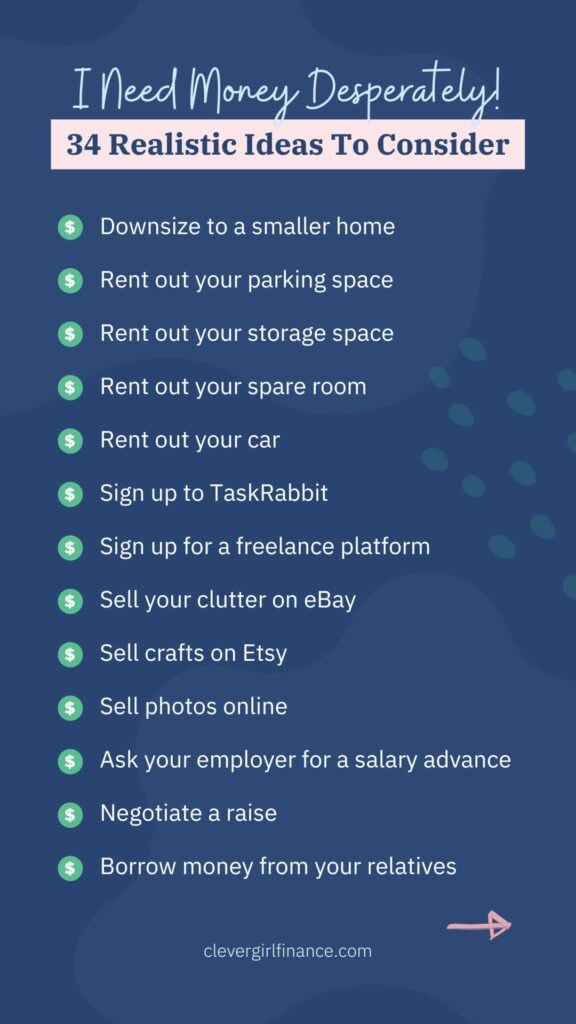 I Need Money Desperately!

34 Realistic Ideas To Consider

$ Downsize to a smaller home

$ Rent out your parking space

$ Rent out your storage space

$ Rent out your spare room

$ Rent out your car

$ Sign up to TaskRabbit

$ Sign up for a freelance platform

$ Sell your clutter on eBay

$ Sell crafts on Etsy

$ Sell photos online

$ Ask your employer for a salary advance

$ Negotiate a raise

$ Borrow money from your relatives

clevergirlfinance.com