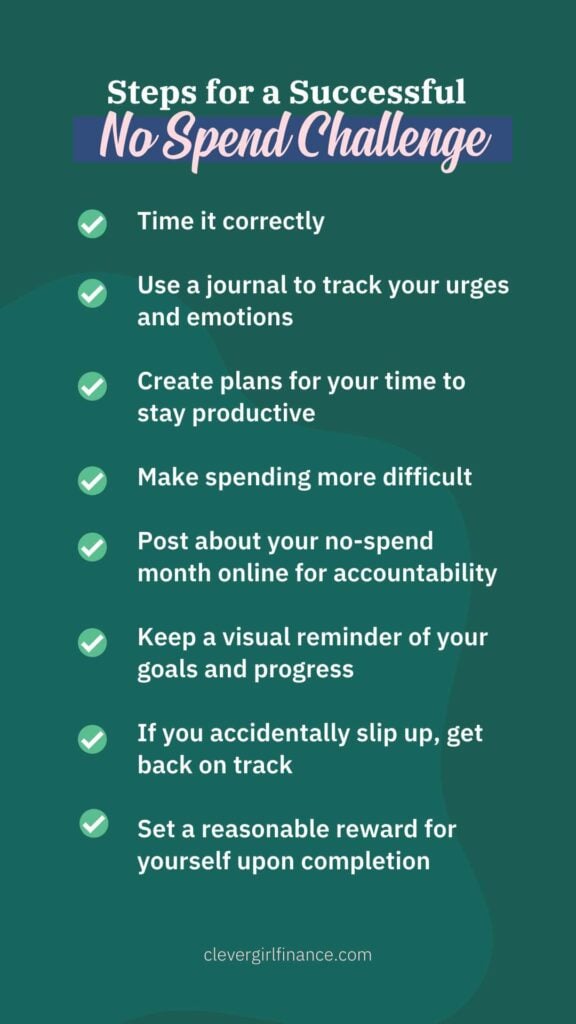 Steps for a Successful
No Spend Challenge

Time it correctly

Use a journal to track your urges and emotions

Create plans for your time to stay productive

Make spending more difficult

Post about your no-spend month online for accountability

Keep a visual reminder of your goals and progress

If you accidentally slip up, get back on track

Set a reasonable reward for yourself upon completion

clevergirlfinance.com