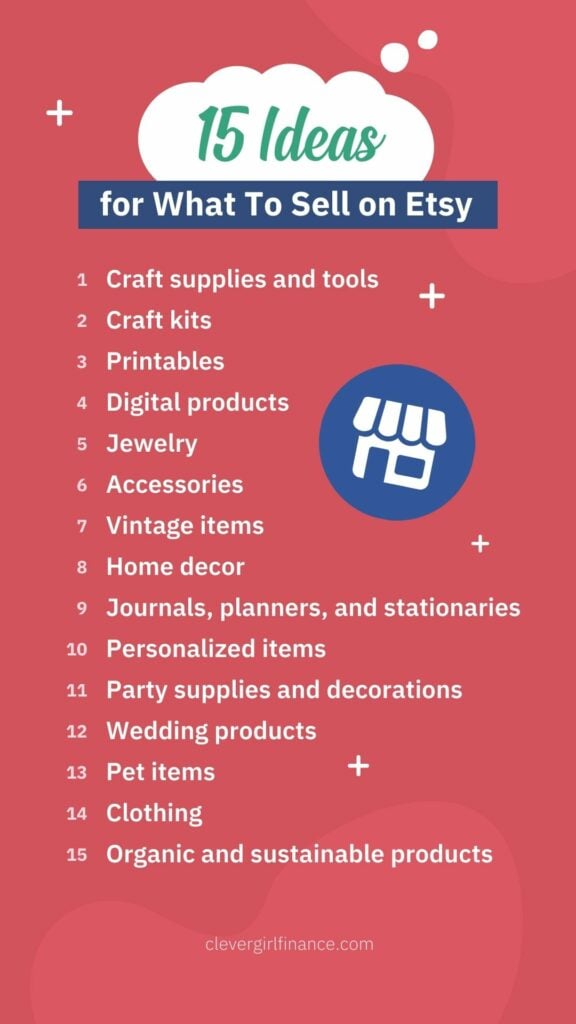 15 Ideas
for What To Sell on Etsy

1 Craft supplies and tools
2 Craft kits
3 Printables
4 Digital products
5 Jewelry
6 Accessories
7 Vintage items
8 Home decor
9 Journals, planners, and stationaries
10 Personalized items
11 Party supplies and decorations
12 Wedding products
13 Pet items
14 Clothing
15 Organic and sustainable products

clevergirlfinance.com